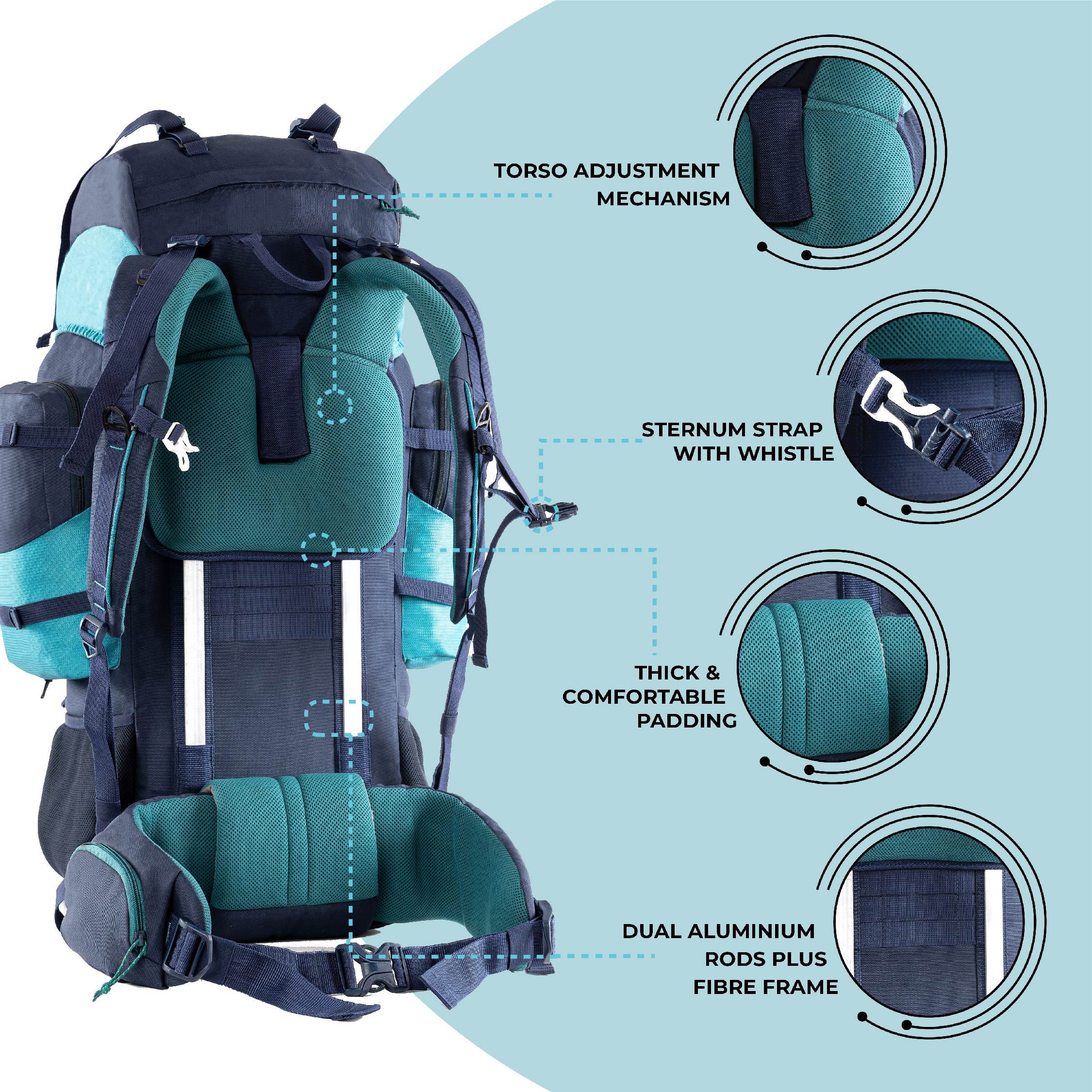 TORSO ADJUSTMENT MECHANISM

STERNUM STRAP WITH WHISTLE

THICK & COMFORTABLE PADDING

DUAL ALUMINIUM RODS PLUS FIBRE FRAME