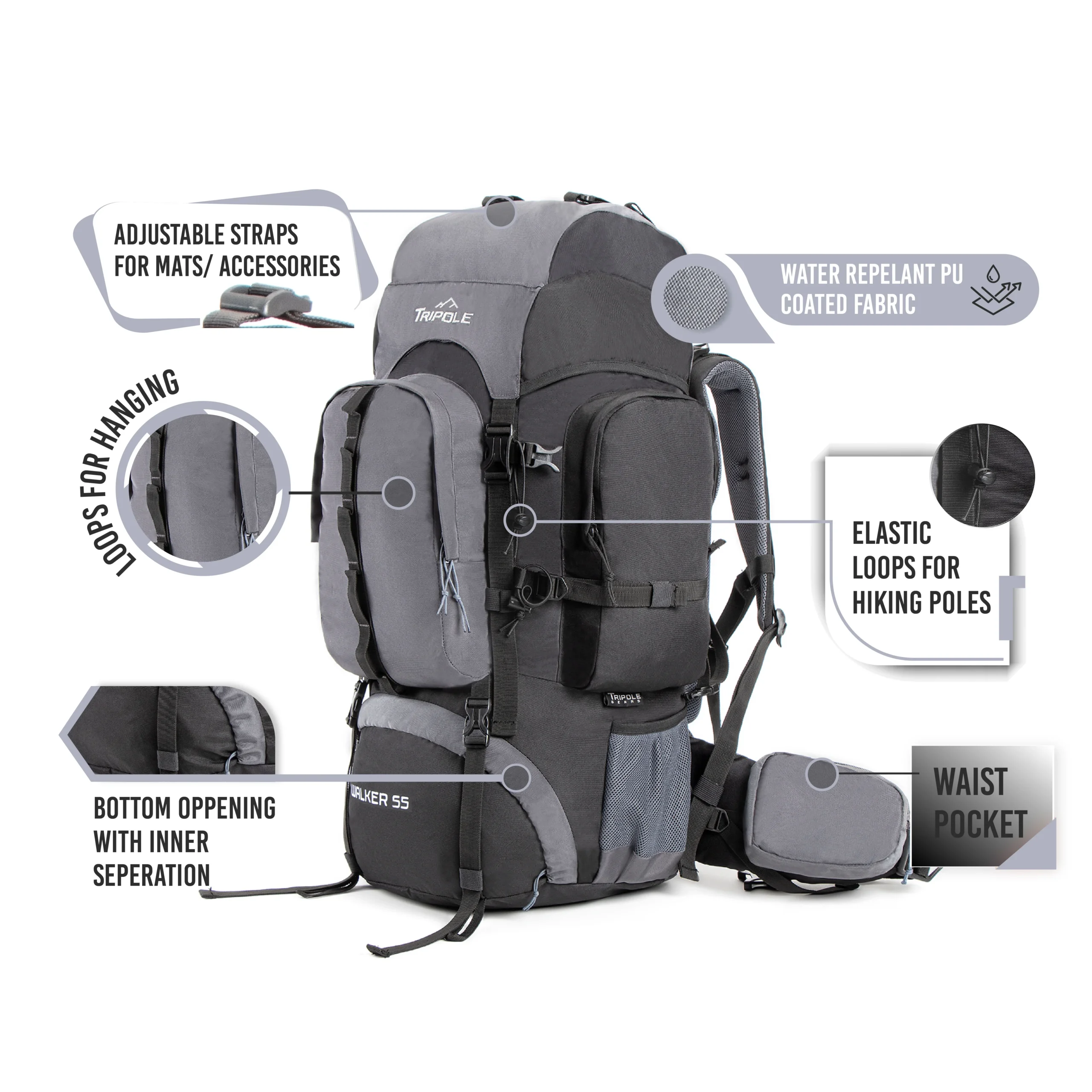 ADJUSTABLE STRAPS FOR MATS/ ACCESSORIES

WATER REPELANT PU COATED FABRIC

TRIPOLE

LOOPS FOR HANGING

ELASTIC LOOPS FOR HIKING POLES

TRIPOLE GEARS

WALKER 55

BOTTOM OPPENING WITH INNER SEPERATION

WAIST POCKET